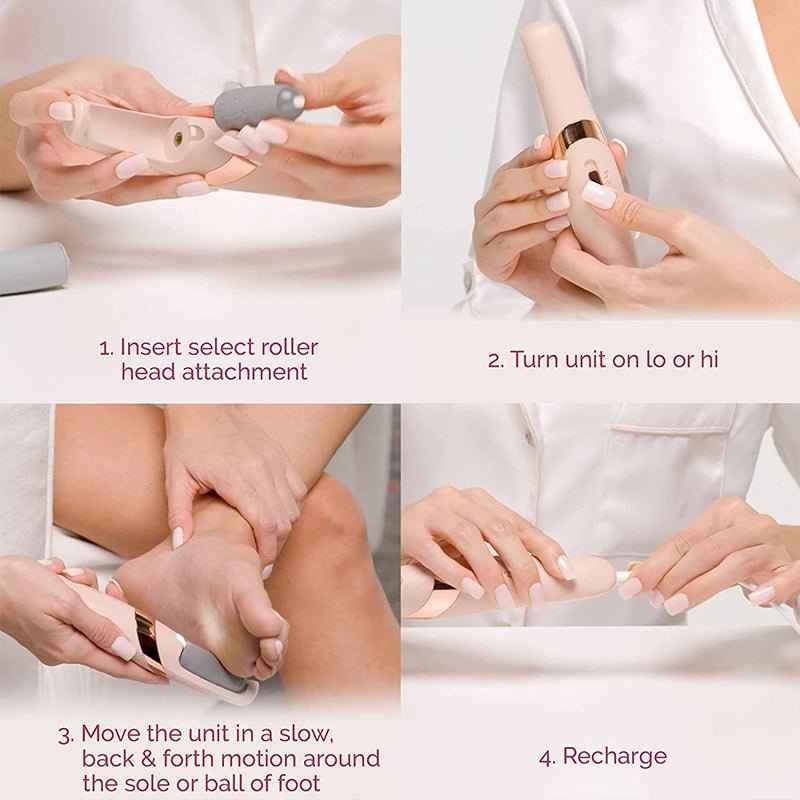 1. Insert select roller head attachment

2. Turn unit on lo or hi

3. Move the unit in a slow, back & forth motion around the sole or ball of foot

4. Recharge